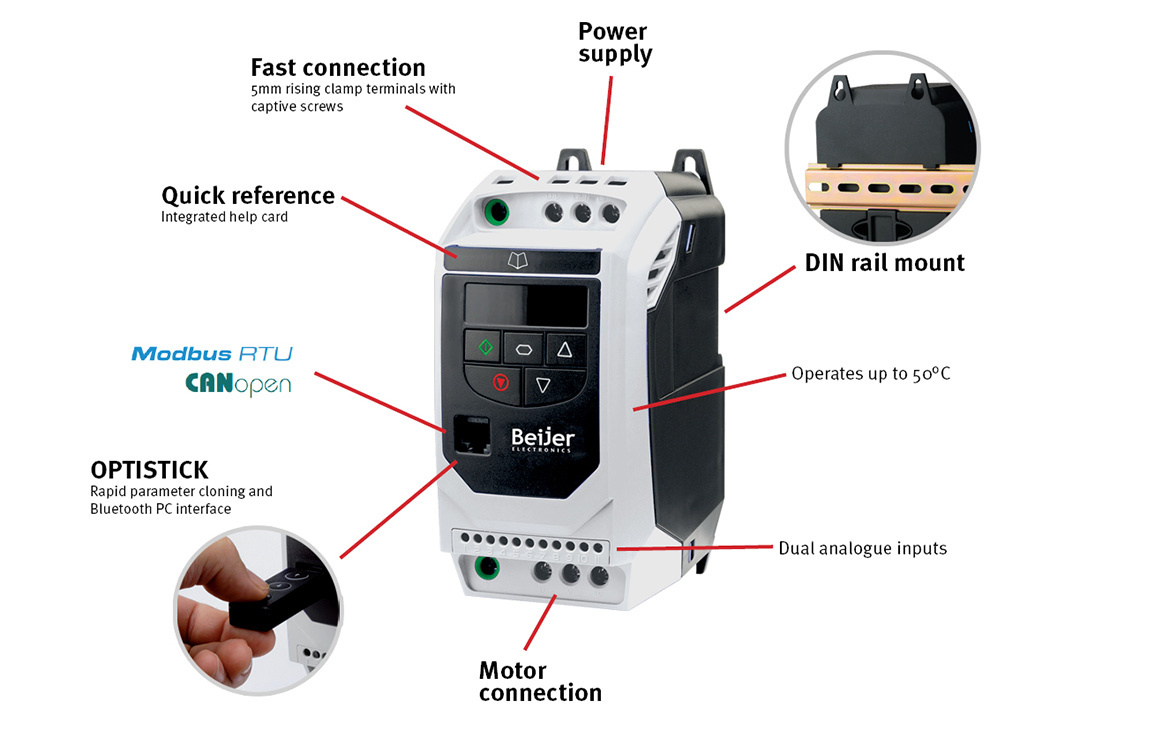 Power supply

Fast connection
5mm rising clamp terminals with captive screws

Quick reference
Integrated help card

DIN rail mount

Modbus RTU
CANopen

Operates up to 50°C

BeiJer
ELECTRONICS

OPTISTICK
Rapid parameter cloning and Bluetooth PC interface

Dual analogue inputs

Motor connection